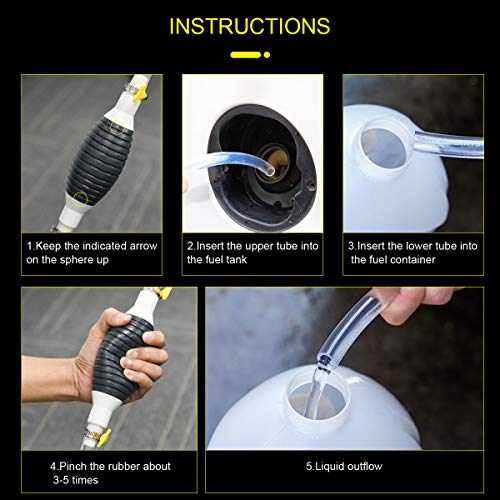 INSTRUCTIONS

1.Keep the indicated arrow on the sphere up

2.Insert the upper tube into the fuel tank

3.Insert the lower tube into the fuel container

4.Pinch the rubber about 3-5 times

5.Liquid outflow