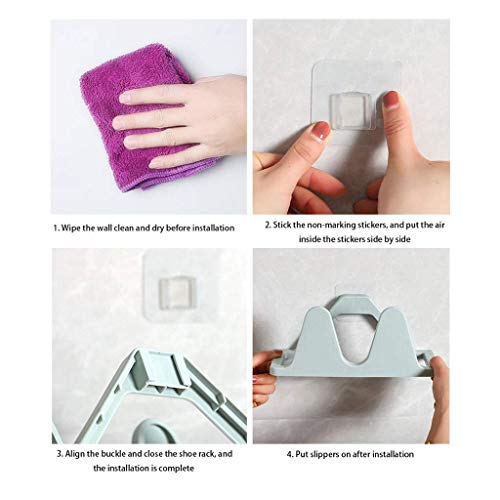 1. Wipe the wall clean and dry before installation

2. Stick the non-marking stickers, and put the air inside the stickers side by side

3. Align the buckle and close the shoe rack, and the installation is complete

4. Put slippers on after installation