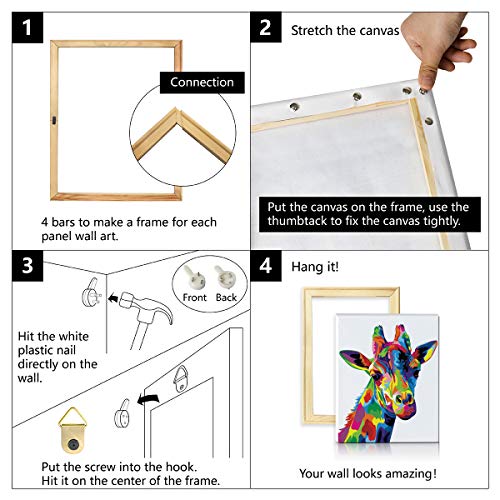 1

Connection

4 bars to make a frame for each panel wall art.

2

Stretch the canvas

Put the canvas on the frame, use the thumbtack to fix the canvas tightly.

3

Front Back

Hit the white plastic nail directly on the wall.

Put the screw into the hook. Hit it on the center of the frame.

4

Hang it!

Your wall looks amazing!