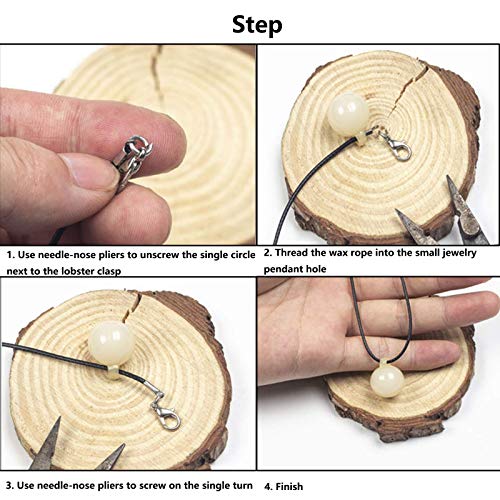 Step

1. Use needle-nose pliers to unscrew the single circle next to the lobster clasp

2. Thread the wax rope into the small jewelry pendant hole

3. Use needle-nose pliers to screw on the single turn

4. Finish