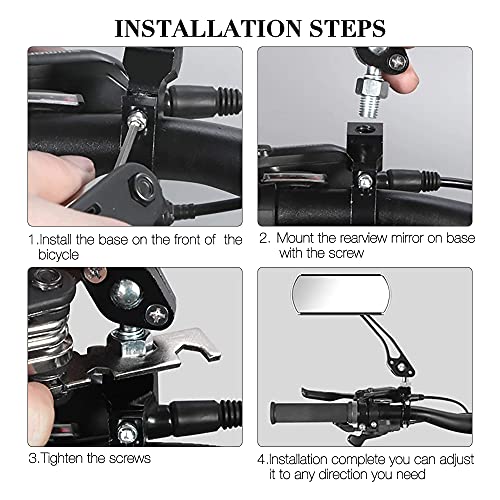 INSTALLATION STEPS

1.Install the base on the front of the bicycle

2. Mount the rearview mirror on base with the screw

3.Tighten the screws

4.Installation complete you can adjust it to any direction you need