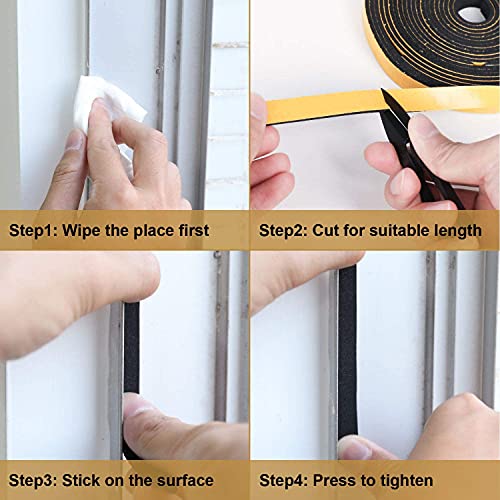 Step1: Wipe the place first

Step2: Cut for suitable length

Step3: Stick on the surface

Step4: Press to tighten