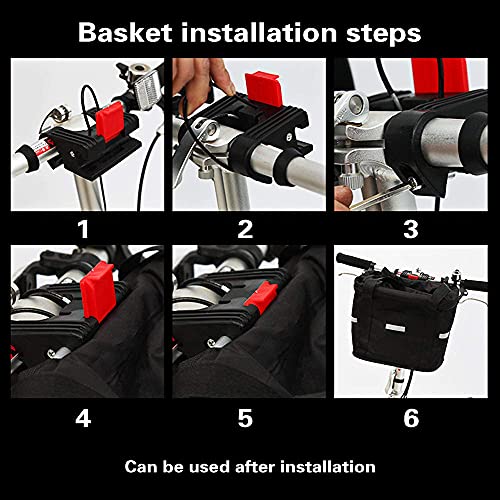 Basket installation steps

1

2

3

4

5

6

Can be used after installation