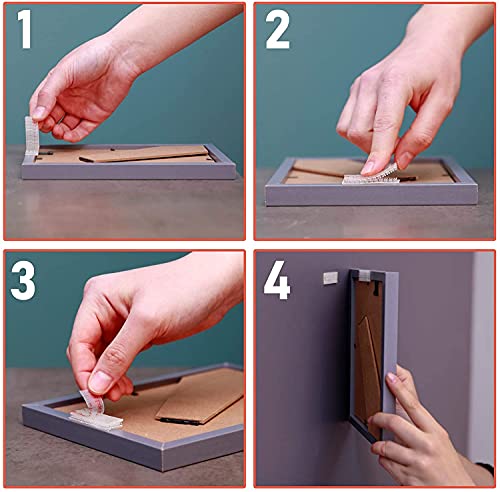 1

2

3

4