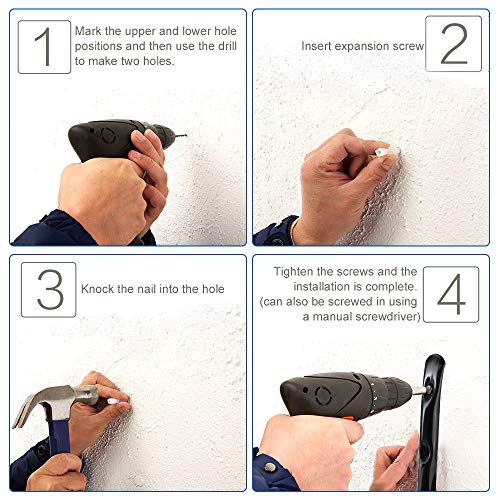 1
Mark the upper and lower hole positions and then use the drill to make two holes.

Insert expansion screw
2

3
Knock the nail into the hole

Tighten the screws and the installation is complete. (can also be screwed in using a manual screwdriver)
4