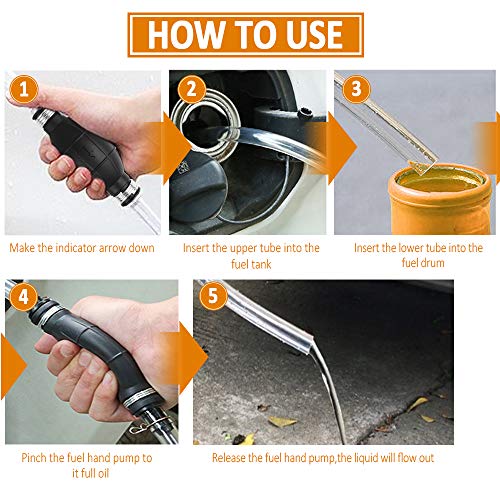 HOW TO USE

1

Make the indicator arrow down

2

Insert the upper tube into the fuel tank

3

Insert the lower tube into the fuel drum

4

Pinch the fuel hand pump to it full oil

5

Release the fuel hand pump,the liquid will flow out