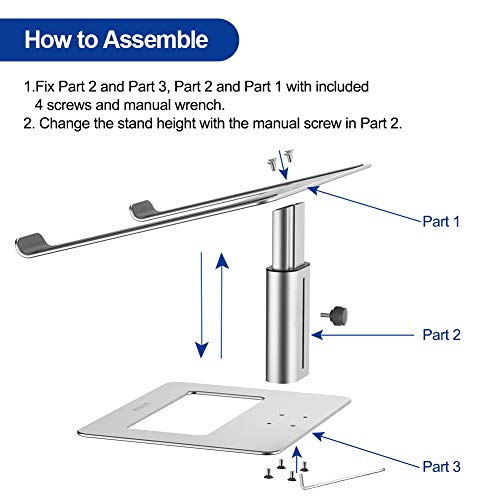 How to Assemble

1.Fix Part 2 and Part 3, Part 2 and Part 1 with included 4 screws and manual wrench.
2. Change the stand height with the manual screw in Part 2.

Part 1

Part 2

Part 3