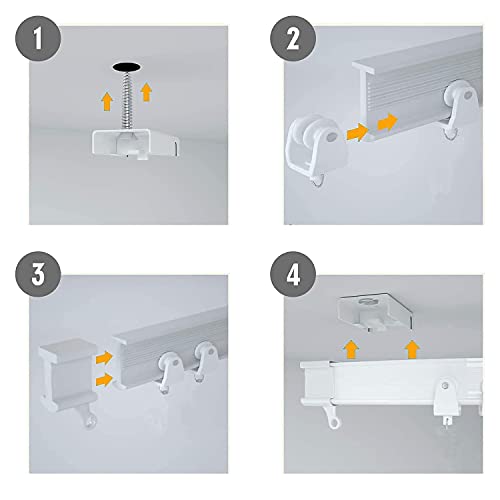 1

2

3

4