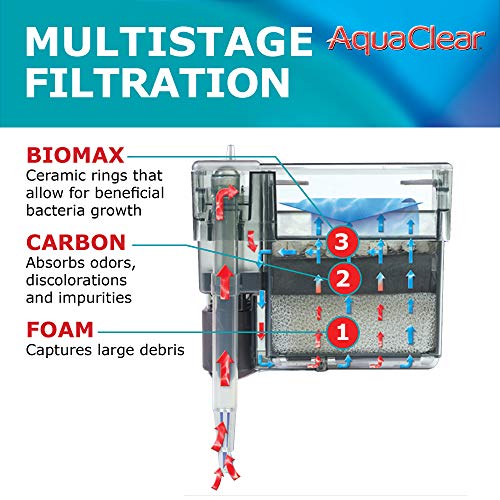 MULTISTAGE FILTRATION

AquaClear

BIOMAX
Ceramic rings that allow for beneficial bacteria growth

CARBON
Absorbs odors, discolorations and impurities

FOAM
Captures large debris

3

2

1