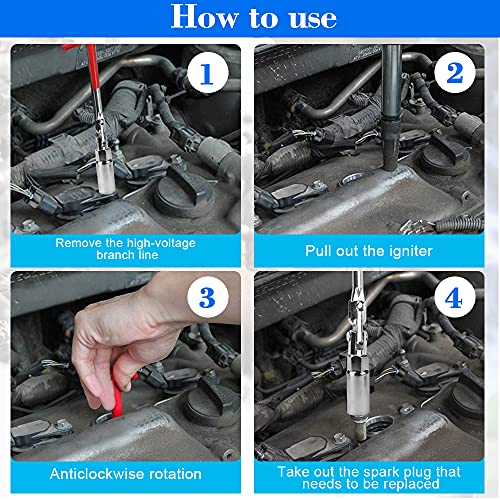 How to use

1

Remove the high-voltage branch line

2

Pull out the igniter

3

Anticlockwise rotation

4

Take out the spark plug that needs to be replaced