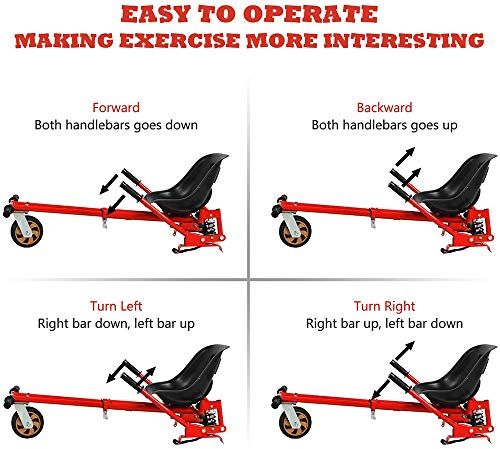 EASY TO OPERATE
MAKING EXERCISE MORE INTERESTING

Forward
Both handlebars goes down

Backward
Both handlebars goes up

Turn Left
Right bar down, left bar up

Turn Right
Right bar up, left bar down