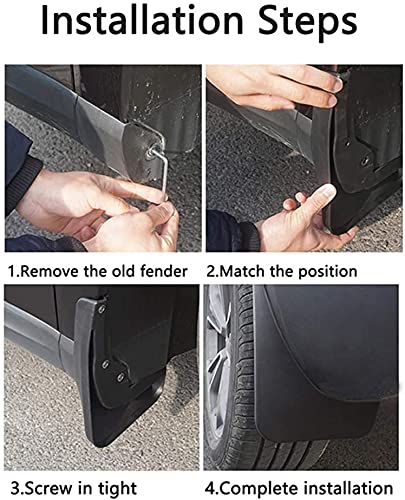 Installation Steps

1.Remove the old fender

2.Match the position

3.Screw in tight

4.Complete installation