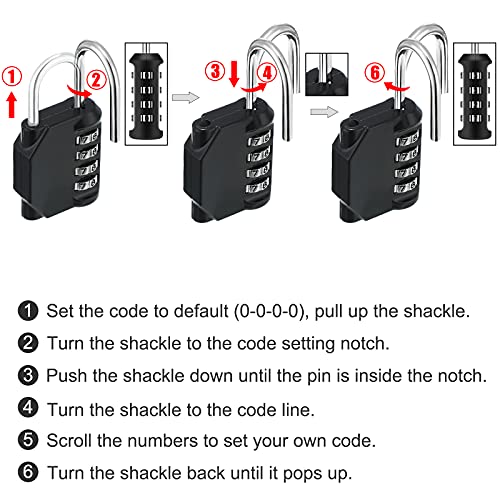 ①
②
③
④
⑥

❶ Set the code to default (0-0-0-0), pull up the shackle.
❷ Turn the shackle to the code setting notch.
❸ Push the shackle down until the pin is inside the notch.
❹ Turn the shackle to the code line.
❺ Scroll the numbers to set your own code.
❻ Turn the shackle back until it pops up.