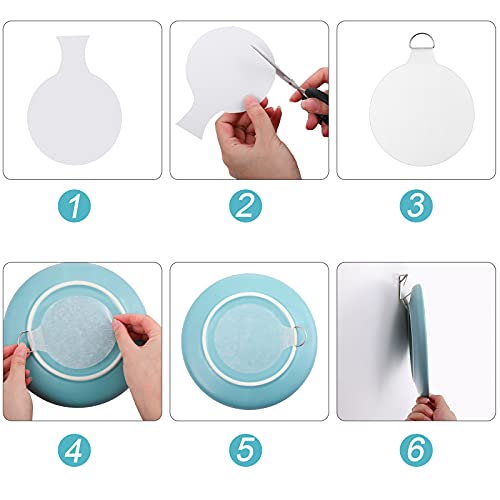 1

2

3

4

5

6