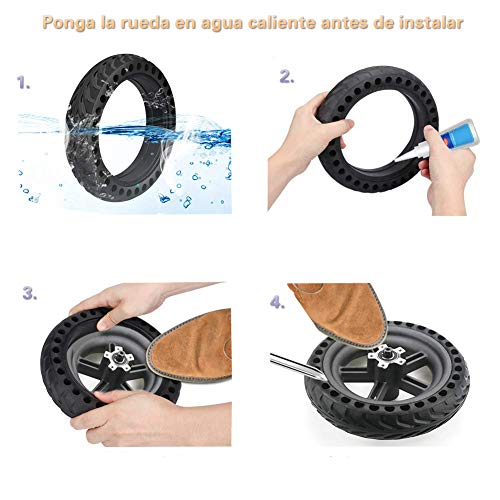 Ponga la rueda en agua caliente antes de instalar

1.

2.

3.

4.