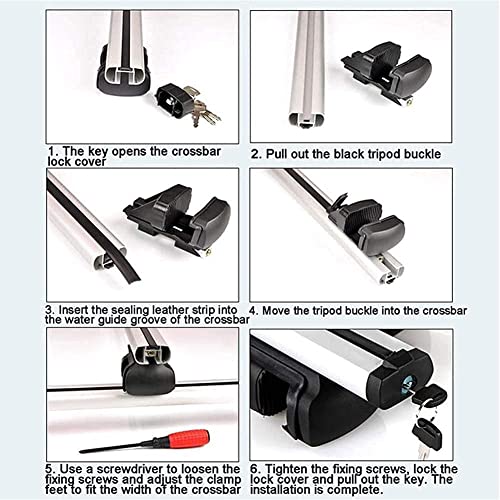 1. The key opens the crossbar lock cover

2. Pull out the black tripod buckle

3. Insert the sealing leather strip into the water guide groove of the crossbar

4. Move the tripod buckle into the crossbar

5. Use a screwdriver to loosen the fixing screws and adjust the clamp feet to fit the width of the crossbar

6. Tighten the fixing screws, lock the lock cover and pull out the key. The installation is complete.