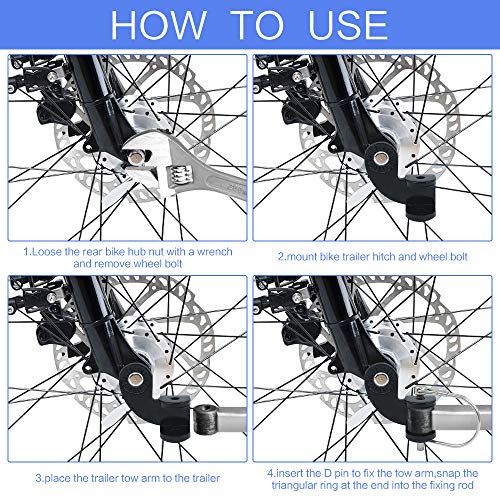 HOW TO USE

1.Loose the rear bike hub nut with a wrench and remove wheel bolt

2.mount bike trailer hitch and wheel bolt

3.place the trailer tow arm to the trailer

4.insert the D pin to fix the tow arm,snap the triangular ring at the end into the fixing rod