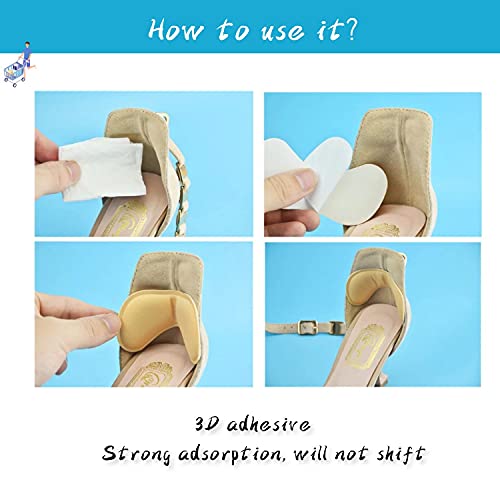 How to use it?

3D adhesive
Strong adsorption, will not shift