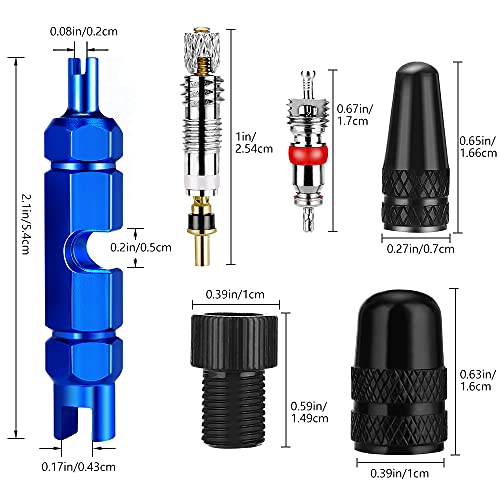 0.08in/0.2cm

2.1in/5.4cm

0.2in/0.5cm

0.17in/0.43cm

1in/ 2.54cm

0.67in/ 1.7cm

0.65in/ 1.66cm

0.27in/0.7cm

0.39in/1cm

0.59in/ 1.49cm

0.63in/ 1.6cm

0.39in/1cm