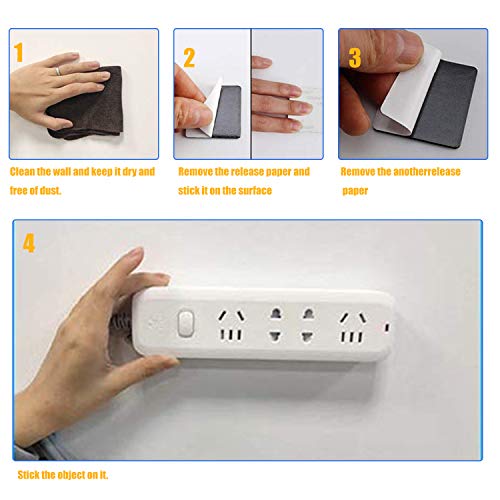 1

Clean the wall and keep it dry and free of dust.

2

Remove the release paper and stick it on the surface

3

Remove the anotherrelease paper

4

Stick the object on it.