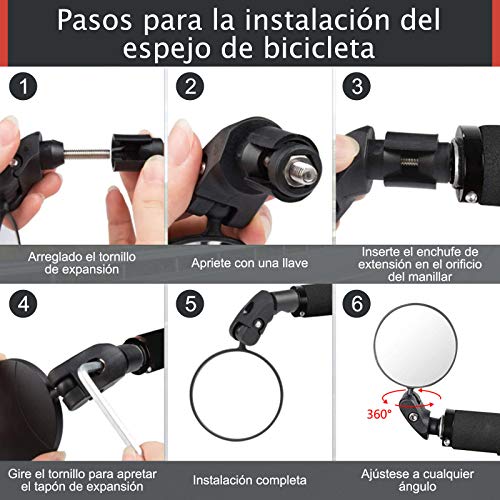 Pasos para la instalación del espejo de bicicleta

1

Arreglado el tornillo de expansión

2

Apriete con una llave

3

Inserte el enchufe de extensión en el orificio del manillar

4

Gire el tornillo para apretar el tapón de expansión

5

Instalación completa

6

360°

Ajústese a cualquier ángulo