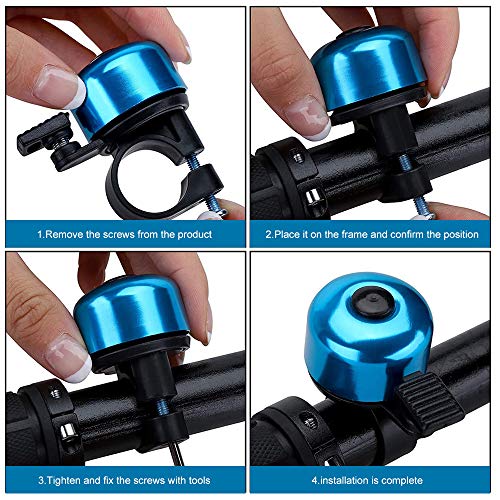 1.Remove the screws from the product

2.Place it on the frame and confirm the position

3.Tighten and fix the screws with tools

4.installation is complete