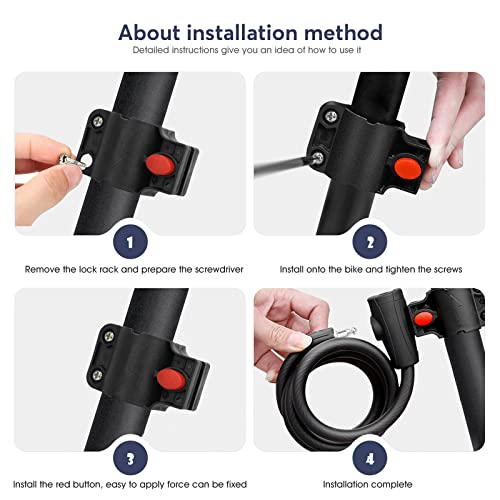 About installation method
Detailed instructions give you an idea of how to use it

1
Remove the lock rack and prepare the screwdriver

2
Install onto the bike and tighten the screws

3
Install the red button, easy to apply force can be fixed

4
Installation complete