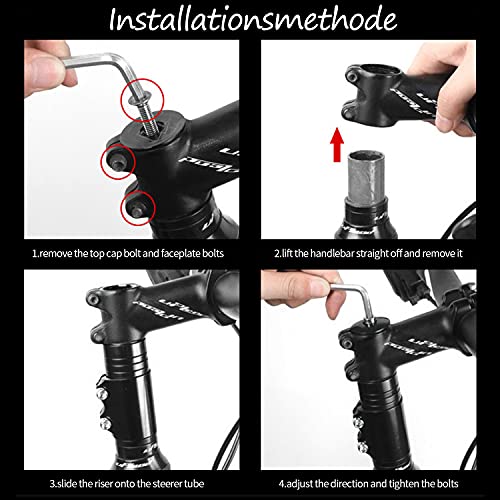 Installationsmethode

1.remove the top cap bolt and faceplate bolts

2.lift the handlebar straight off and remove it

3.slide the riser onto the steerer tube

4.adjust the direction and tighten the bolts