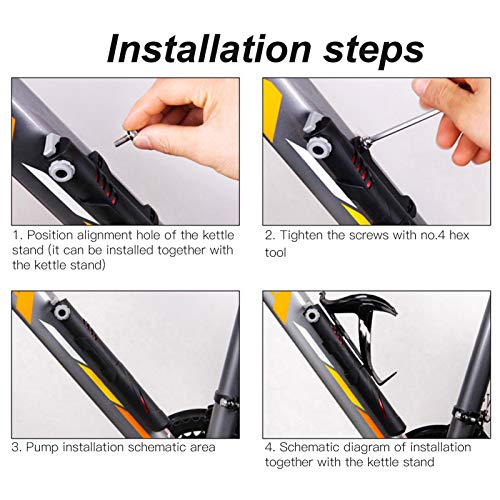 Installation steps

1. Position alignment hole of the kettle stand (it can be installed together with the kettle stand)

2. Tighten the screws with no.4 hex tool

3. Pump installation schematic area

4. Schematic diagram of installation together with the kettle stand