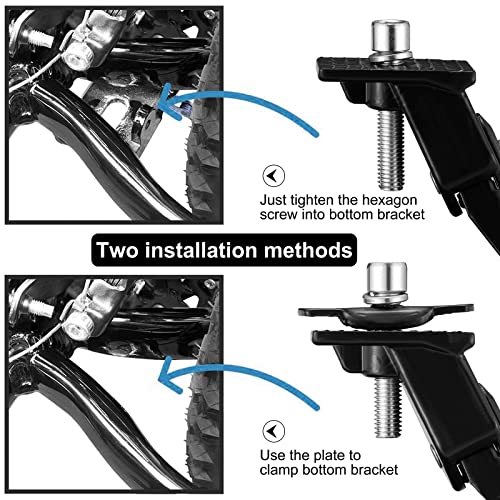 Just tighten the hexagon screw into bottom bracket

Two installation methods

Use the plate to clamp bottom bracket