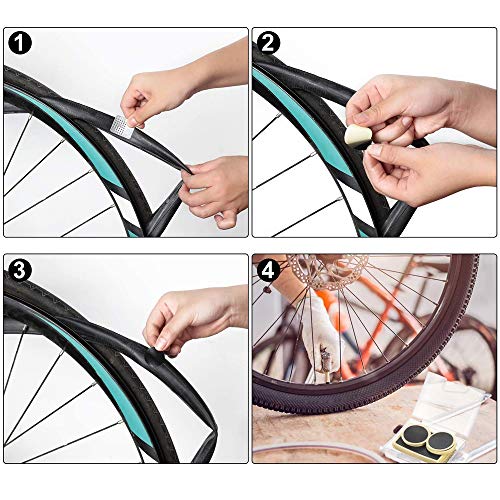 1

2

3

4