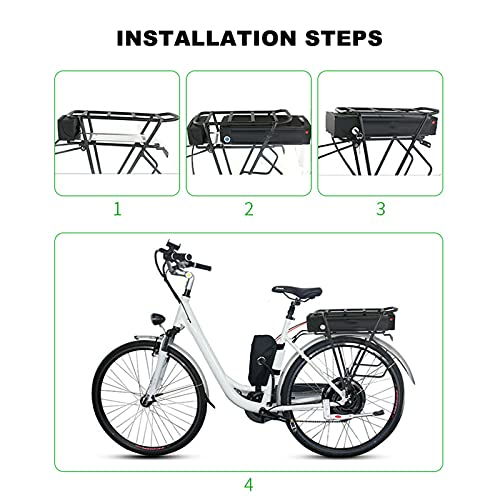 INSTALLATION STEPS

1

2

3

4