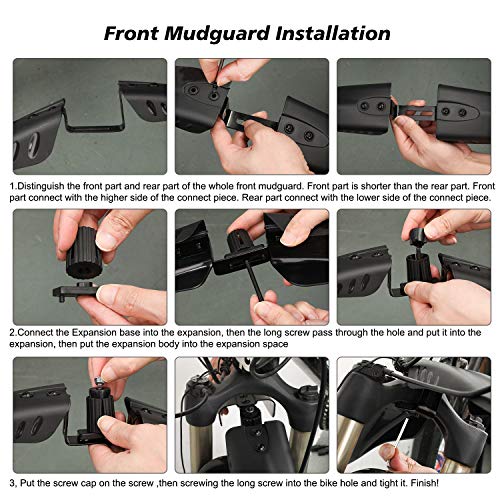 Front Mudguard Installation

1.Distinguish the front part and rear part of the whole front mudguard. Front part is shorter than the rear part. Front part connect with the higher side of the connect piece. Rear part connect with the lower side of the connect piece.

2.Connect the Expansion base into the expansion, then the long screw pass through the hole and put it into the expansion, then put the expansion body into the expansion space

3, Put the screw cap on the screw ,then screwing the long screw into the bike hole and tight it. Finish!