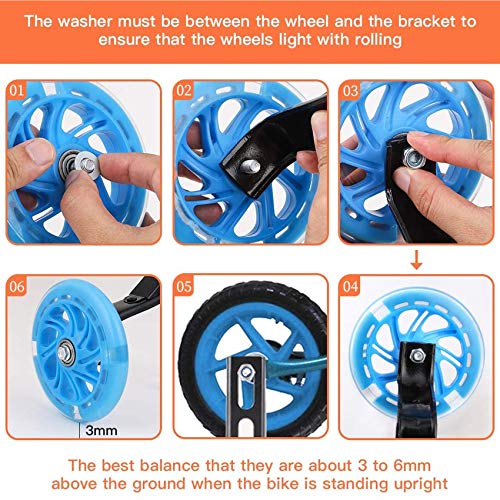 The washer must be between the wheel and the bracket to ensure that the wheels light with rolling

01

02

03

06

3mm

05

04

The best balance that they are about 3 to 6mm above the ground when the bike is standing upright