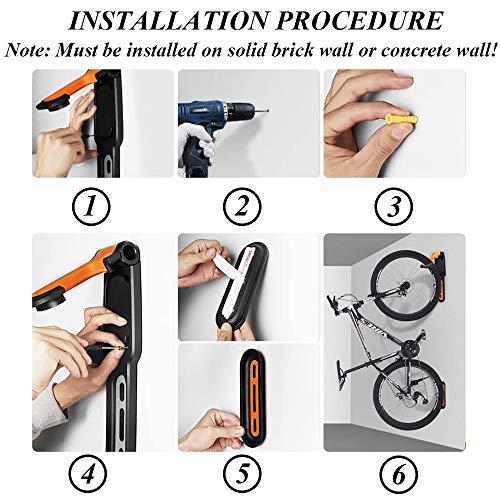 INSTALLATION PROCEDURE

Note: Must be installed on solid brick wall or concrete wall!

1

2

3

4

5

6