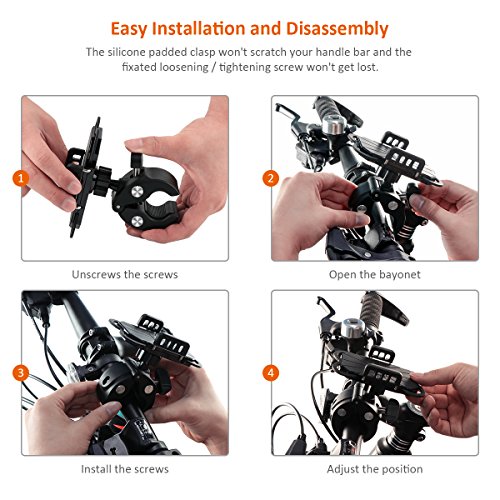 Easy Installation and Disassembly

The silicone padded clasp won't scratch your handle bar and the fixated loosening / tightening screw won't get lost.

1

Unscrews the screws

2

Open the bayonet

3

Install the screws

4

Adjust the position