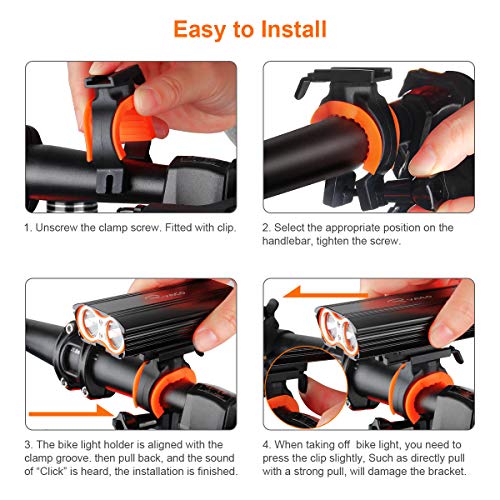 Easy to Install

1. Unscrew the clamp screw. Fitted with clip.

2. Select the appropriate position on the handlebar, tighten the screw.

3. The bike light holder is aligned with the clamp groove. then pull back, and the sound of "Click" is heard, the installation is finished.

4. When taking off  bike light, you need to press the clip slightly, Such as directly pull with a strong pull, will damage the bracket.