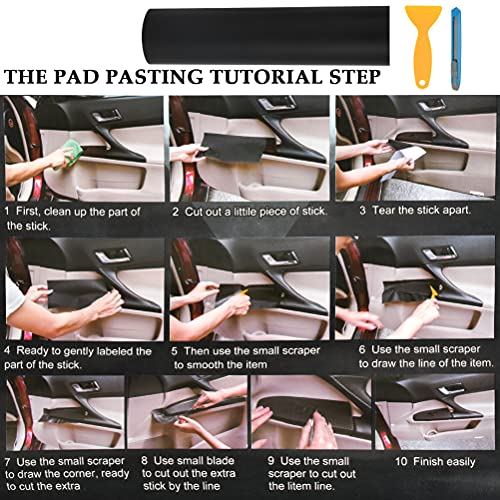 THE PAD PASTING TUTORIAL STEP

1 First, clean up the part of the stick.

2 Cut out a little piece of stick.

3 Tear the stick apart.

4 Ready to gently labeled the part of the stick.

5 Then use the small scraper to smooth the item

6 Use the small scraper to draw the line of the item.

7 Use the small scraper to draw the corner, ready to cut the extra

8 Use small blade to cut out the extra stick by the line

9 Use the small scraper to cut out the litem line.

10 Finish easily