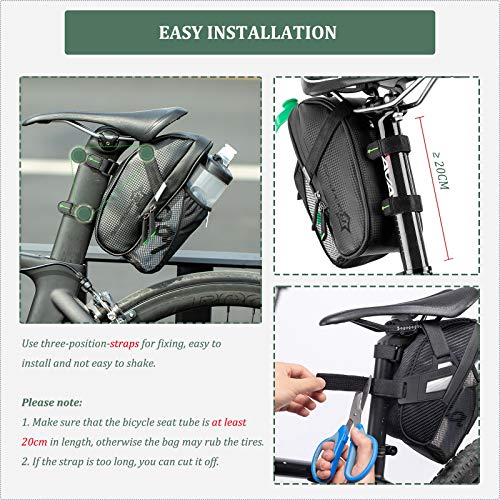 EASY INSTALLATION

≥ 20CM

Use three-position-straps for fixing, easy to install and not easy to shake.

Please note:

1. Make sure that the bicycle seat tube is at least 20cm in length, otherwise the bag may rub the tires.

2. If the strap is too long, you can cut it off.