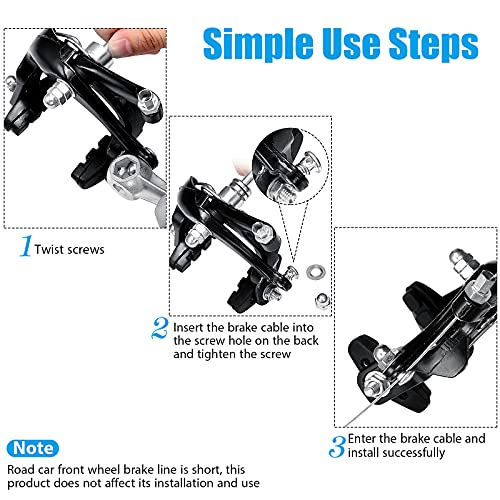 Simple Use Steps

1 Twist screws

2 Insert the brake cable into the screw hole on the back and tighten the screw

3 Enter the brake cable and install successfully

Note

Road car front wheel brake line is short, this product does not affect its installation and use