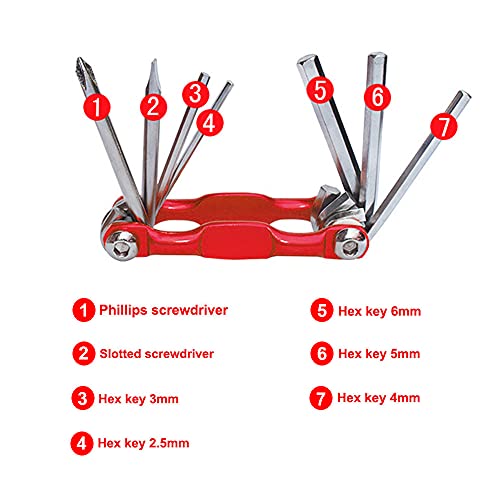 1 2 3 4 5 6 7

1 Phillips screwdriver

2 Slotted screwdriver

3 Hex key 3mm

4 Hex key 2.5mm

5 Hex key 6mm

6 Hex key 5mm

7 Hex key 4mm