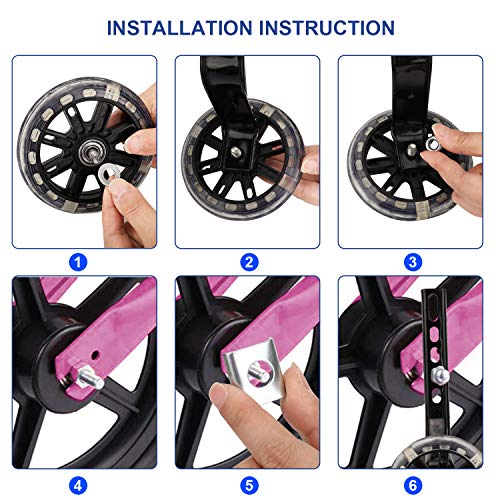 INSTALLATION INSTRUCTION

1

2

3

4

5

6