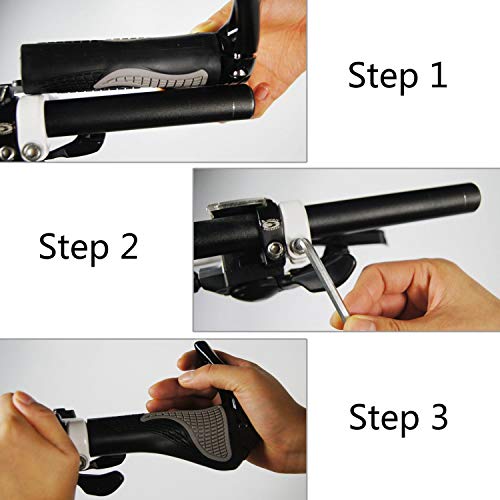 Step 1

Step 2

Step 3