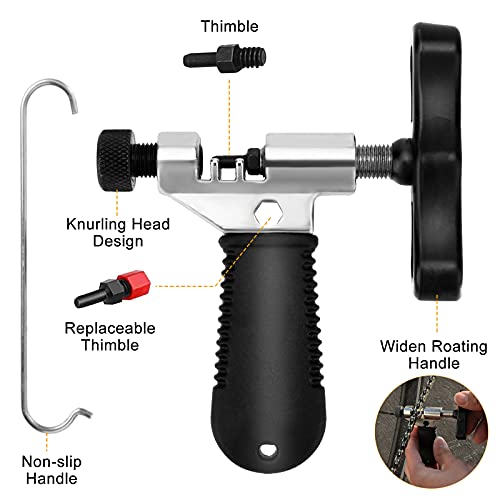 Thimble

Knurling Head Design

Replaceable Thimble

Widen Roating Handle

Non-slip Handle