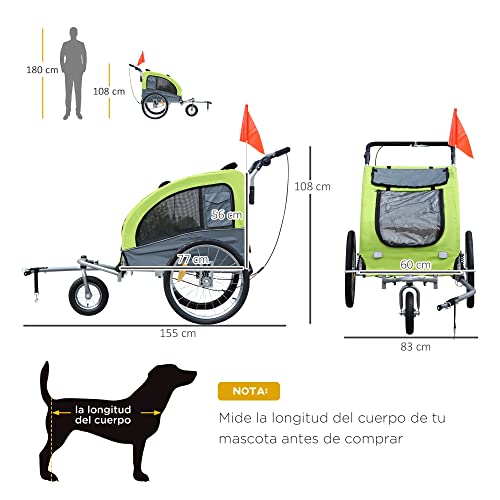 180 cm

108 cm

108 cm

56 cm

77 cm

155 cm

60 cm

83 cm

la longitud del cuerpo

NOTA:

Mide la longitud del cuerpo de tu mascota antes de comprar