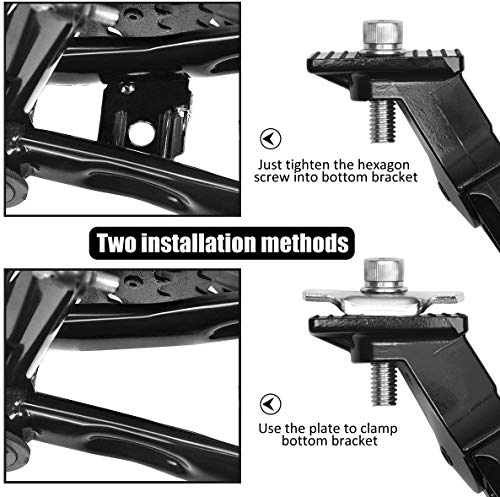 Just tighten the hexagon screw into bottom bracket

Two installation methods

Use the plate to clamp bottom bracket