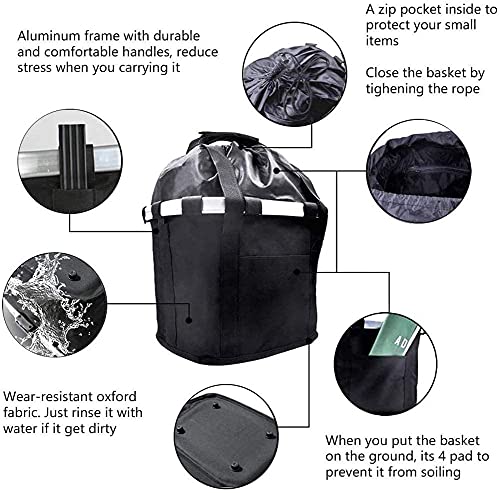 Aluminum frame with durable and comfortable handles, reduce stress when you carrying it

A zip pocket inside to protect your small items

Close the basket by tighening the rope

AD

Wear-resistant oxford fabric. Just rinse it with water if it get dirty

When you put the basket on the ground, its 4 pad to prevent it from soiling