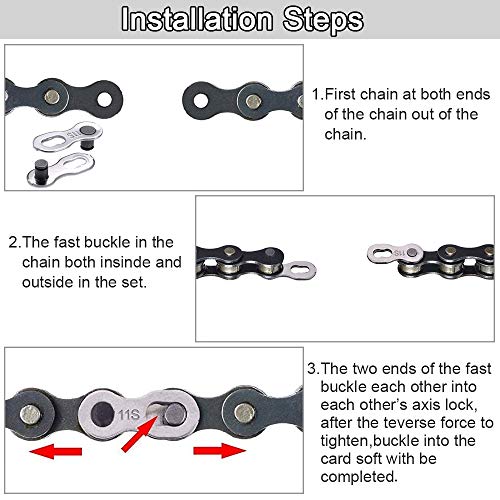 Installation Steps

11S

1.First chain at both ends of the chain out of the chain.

2.The fast buckle in the chain both insinde and outside in the set.

11S

11S

3.The two ends of the fast buckle each other into each other's axis lock, after the teverse force to tighten,buckle into the card soft with be completed.