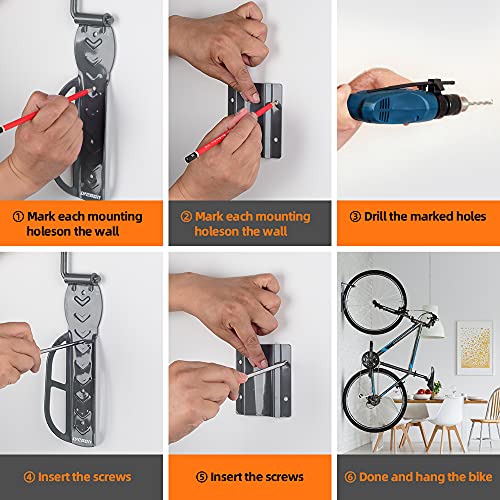 ① Mark each mounting holeson the wall

② Mark each mounting holeson the wall

③ Drill the marked holes

④ Insert the screws

⑤ Insert the screws

⑥ Done and hang the bike