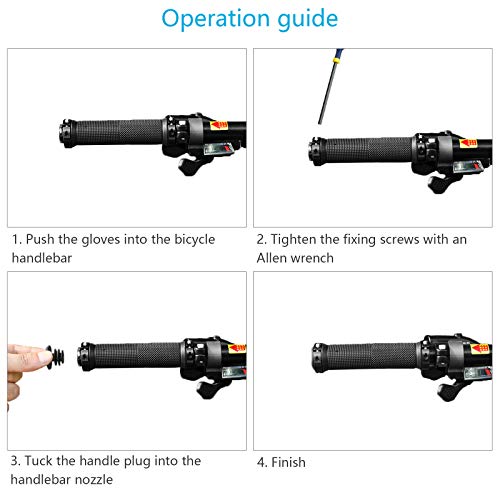 Operation guide

1. Push the gloves into the bicycle handlebar

2. Tighten the fixing screws with an Allen wrench

3. Tuck the handle plug into the handlebar nozzle

4. Finish